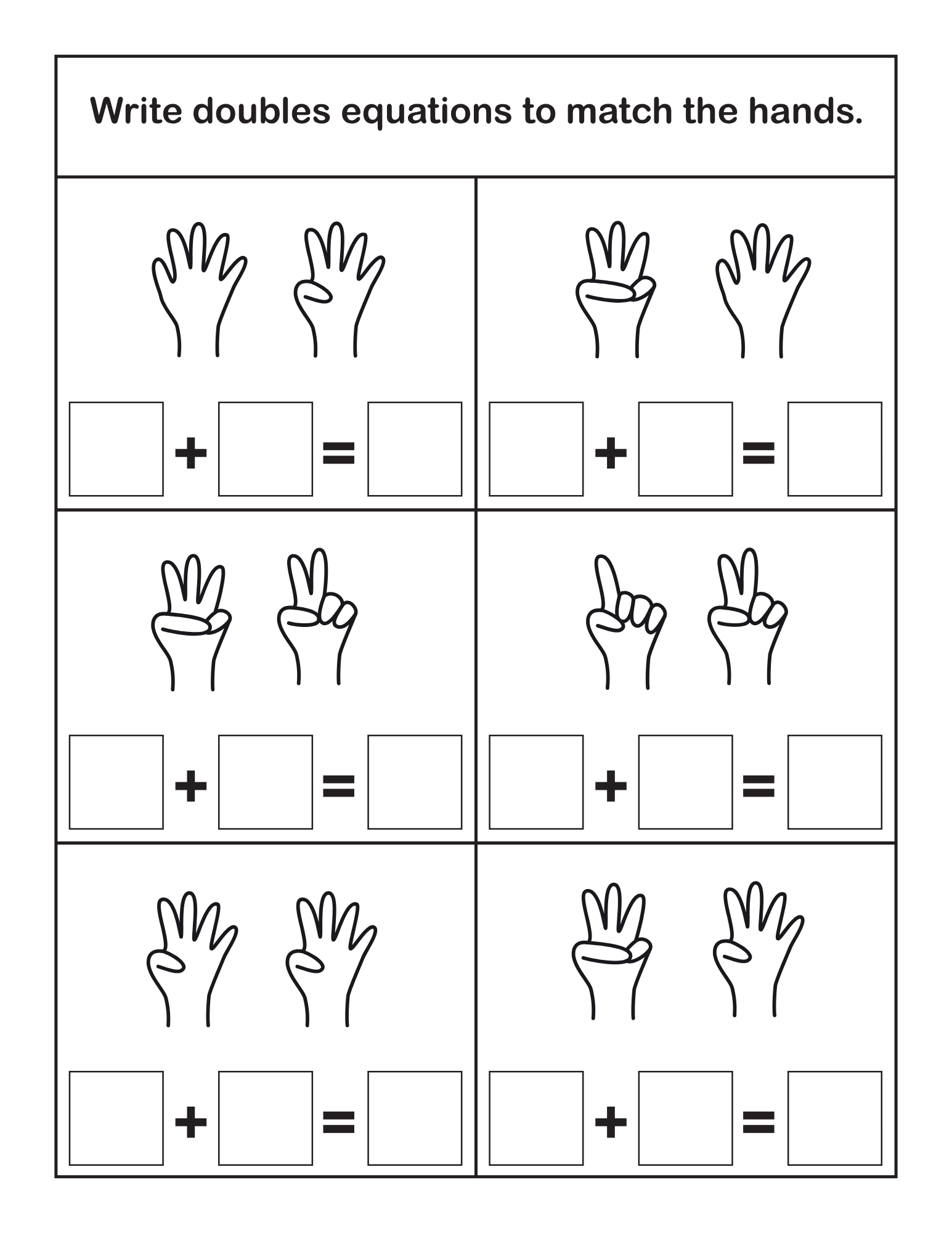 Write doubles equations to match the hands.

+ =

+ =

+ =

+ =

+ =

+ =